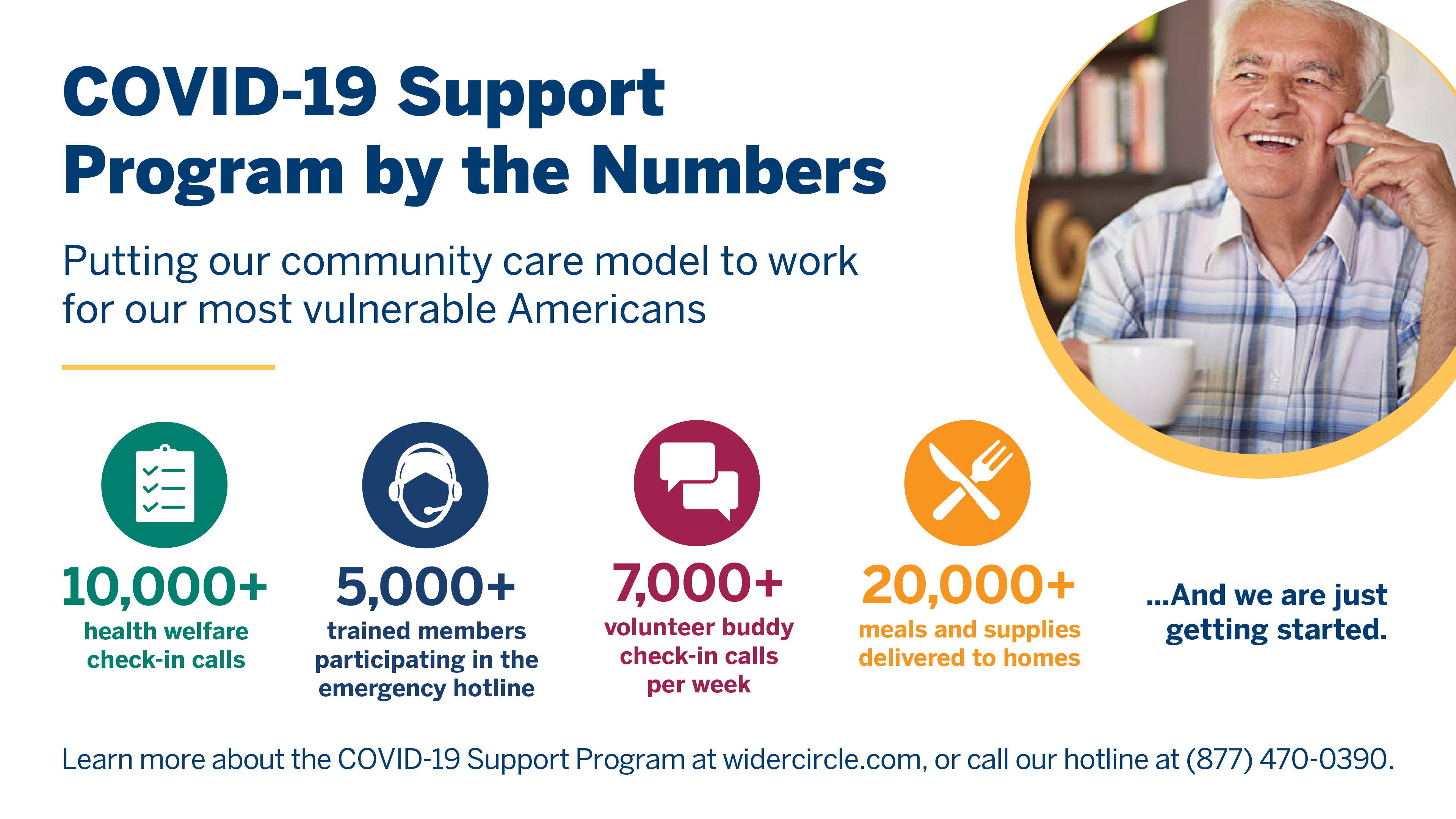 COVID-19 Support Program by the Numbers

Putting our community care model to work for our most vulnerable Americans

10,000+
health welfare check-in calls

5,000+
trained members participating in the emergency hotline

7,000+
volunteer buddy check-in calls per week

20,000+
meals and supplies delivered to homes

...And we are just getting started.

Learn more about the COVID-19 Support Program at widercircle.com, or call our hotline at (877) 470-0390.